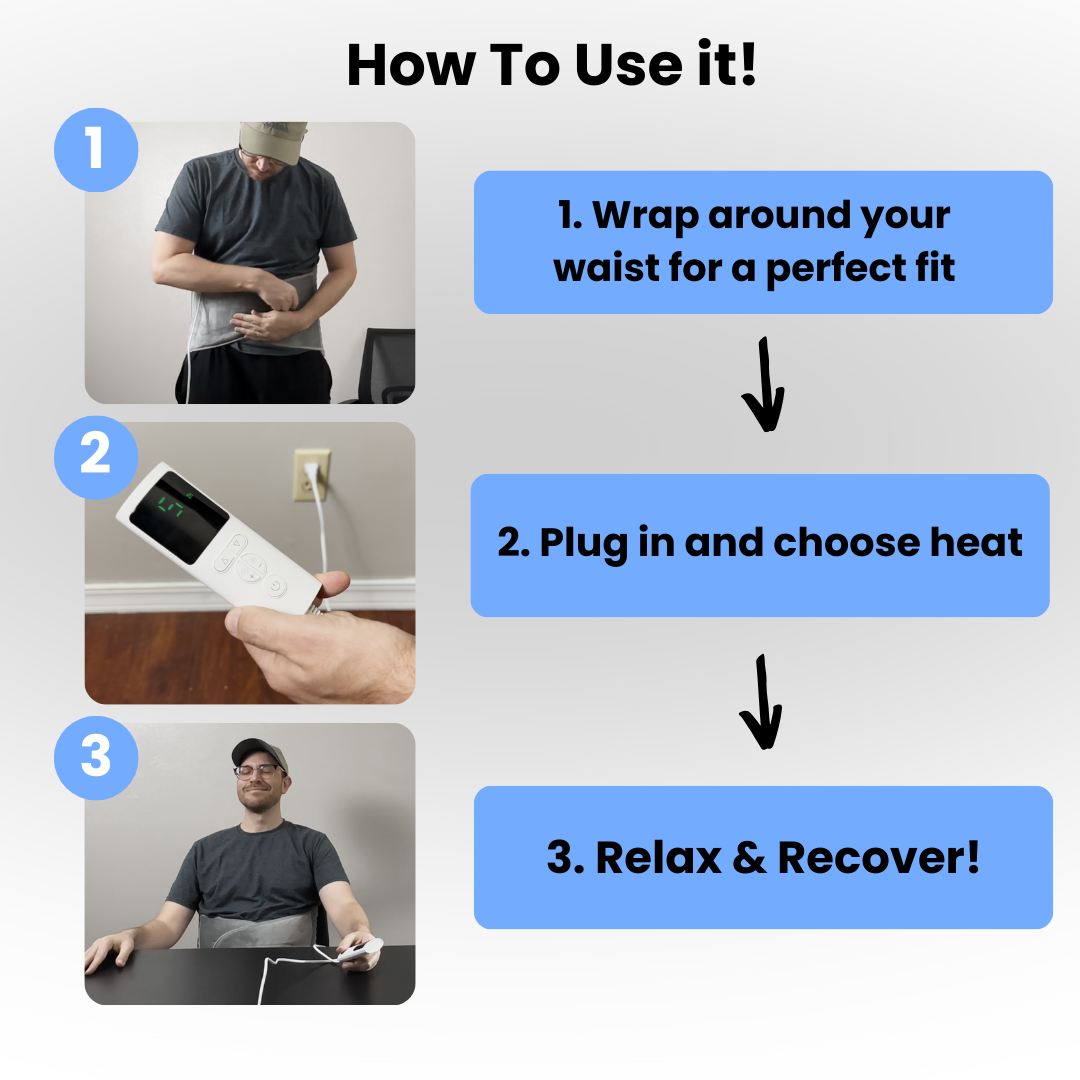 How To Use it!

1

1. Wrap around your waist for a perfect fit

2

2. Plug in and choose heat

3

3. Relax & Recover!